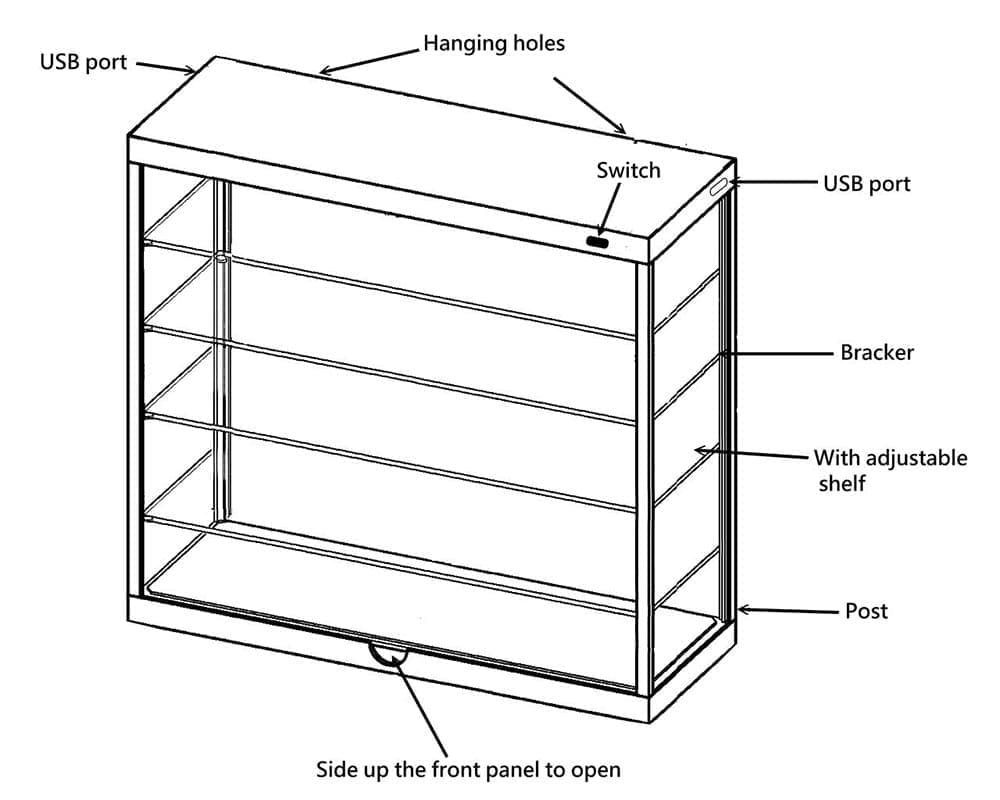 USB port

Hanging holes

Switch

USB port

Bracker

With adjustable shelf

Post

Side up the front panel to open